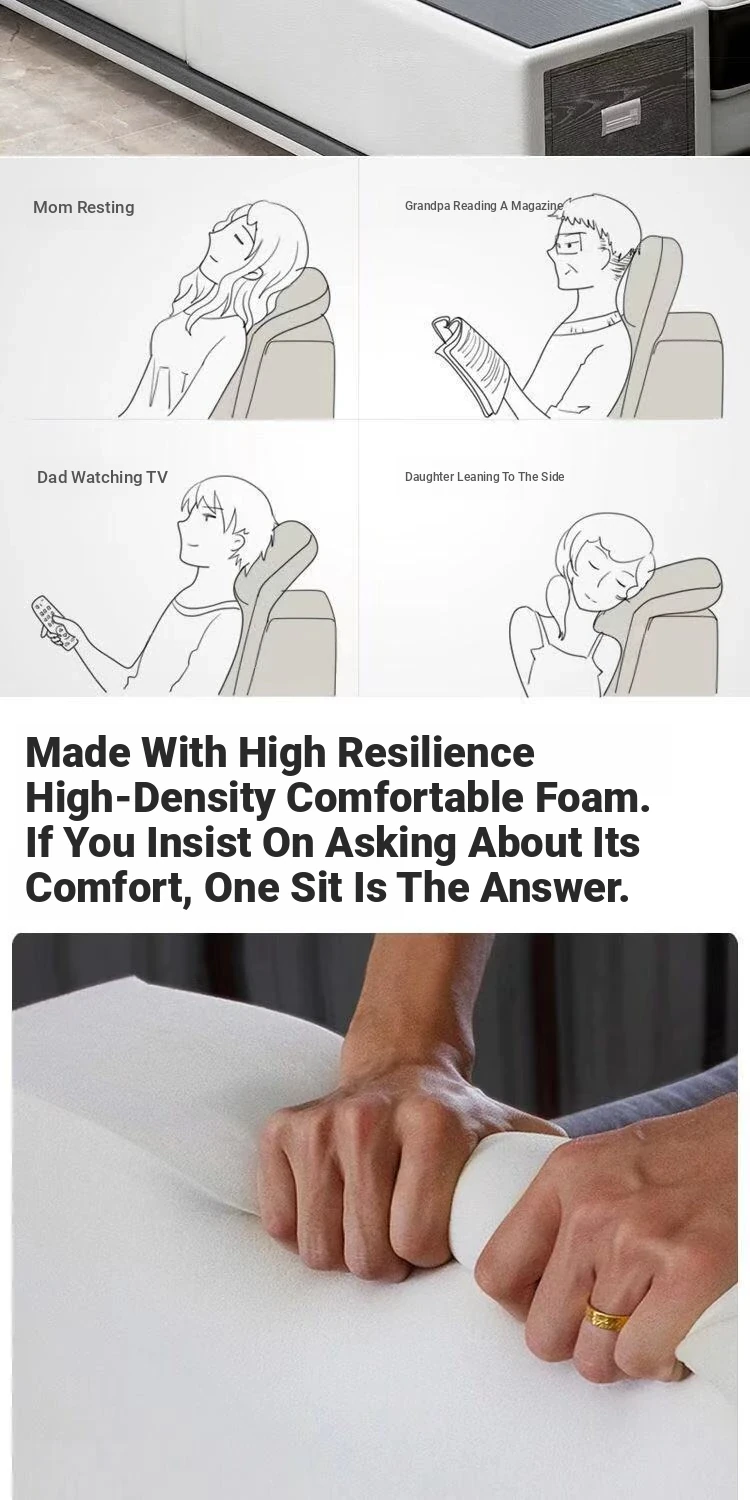 Mom Resting

Grandpa Reading A Magazine

Dad Watching TV

Daughter Leaning To The Side

Made With High Resilience High-Density Comfortable Foam. If You Insist On Asking About Its Comfort, One Sit Is The Answer.