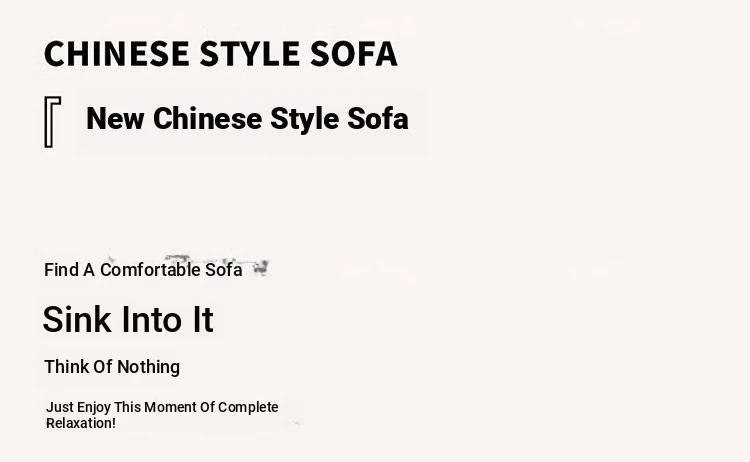 CHINESE STYLE SOFA

『 New Chinese Style Sofa

Find A Comfortable Sofa

Sink Into It

Think Of Nothing

Just Enjoy This Moment Of Complete Relaxation!