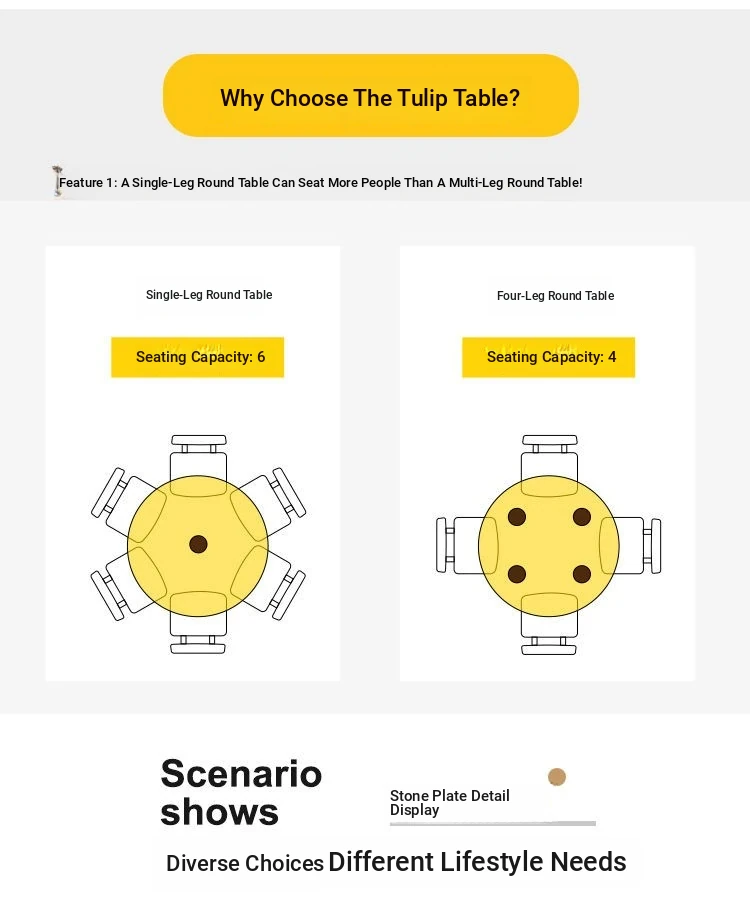 Why Choose The Tulip Table?

Feature 1: A Single-Leg Round Table Can Seat More People Than A Multi-Leg Round Table!

Single-Leg Round Table

Seating Capacity: 6

Four-Leg Round Table

Seating Capacity: 4

Scenario shows

Stone Plate Detail Display

Diverse Choices Different Lifestyle Needs