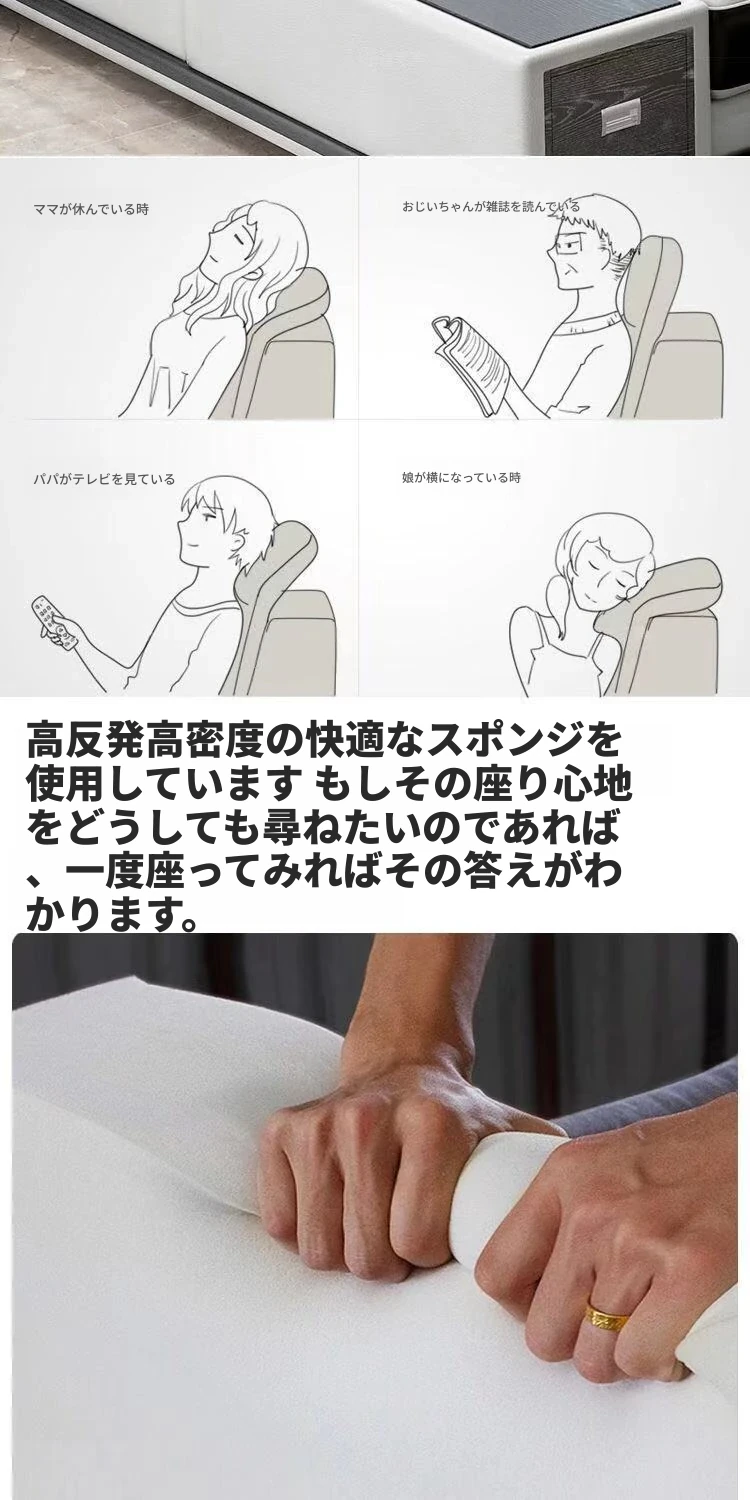 ママが休んでいる時

おじいちゃんが雑誌を読んでいる

パパがテレビを見ている

娘が横になっている時

高反発高密度の快適なスポンジを使用しています もしその座り心地をどうしても尋ねたいのであれば、一度座ってみればその答えがわかります。