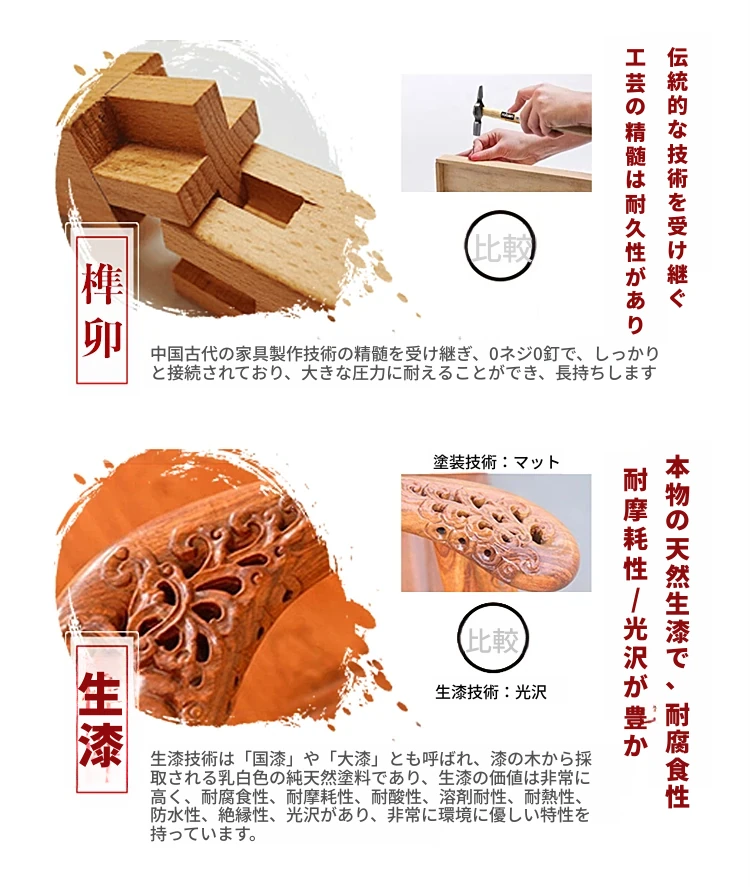 伝統的な技術を受け継ぐ
工芸の精髄は耐久性があり

比較

榫卯

中国古代の家具製作技術の精髄を受け継ぎ、0ネジ0釘で、しっかりと接続されており、大きな圧力に耐えることができ、長持ちします

本物の天然生漆で、耐腐食性
耐摩耗性/光沢が豊か

塗装技術：マット

比較

生漆技術：光沢

生漆

生漆技術は「国漆」や「大漆」とも呼ばれ、漆の木から採取される乳白色の純天然塗料であり、生漆の価値は非常に高く、耐腐食性、耐摩耗性、耐酸性、溶剤耐性、耐熱性、防水性、絶縁性、光沢があり、非常に環境に優しい特性を持っています。